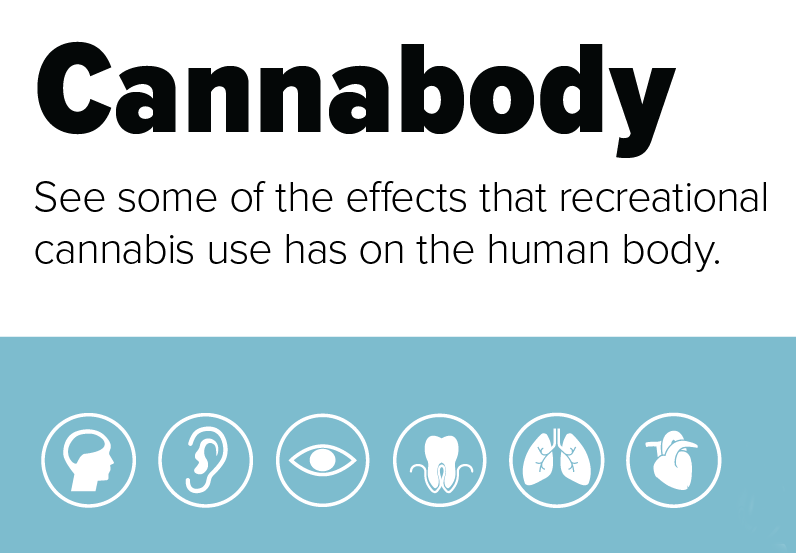 Cannabody

See some of the effects that recreational cannabis use has on the human body.